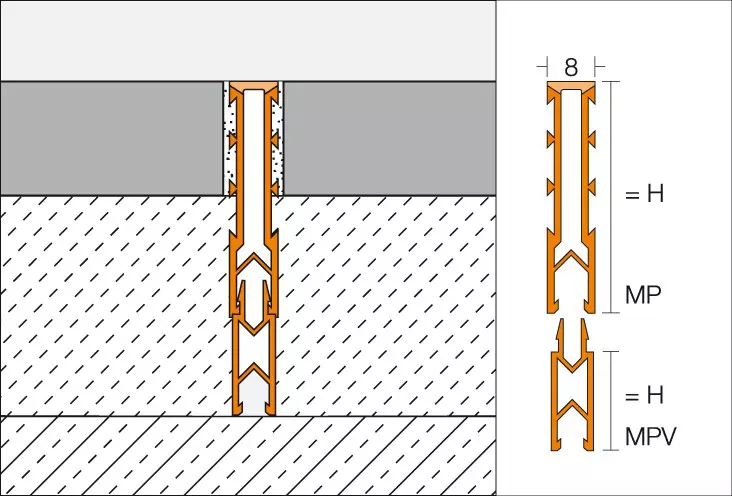 8

= H

MP

= H

MPV