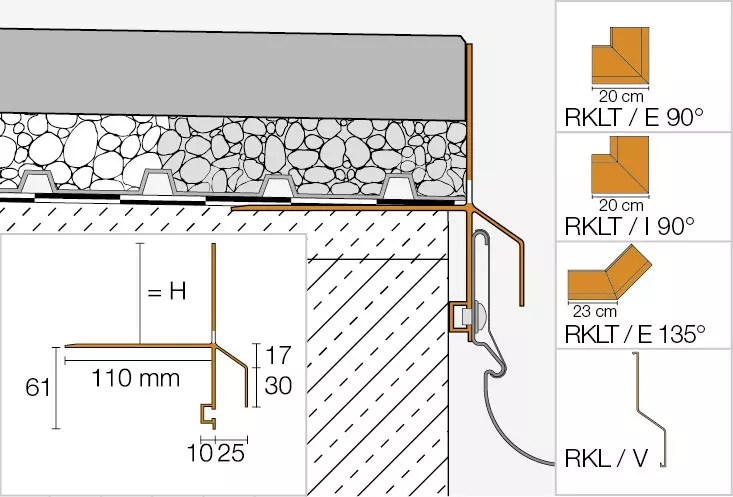 = H

61

110 mm

17

30

10 25

20 cm
RKLT / E 90°

20 cm
RKLT / I 90°

23 cm
RKLT / E 135°

RKL / V